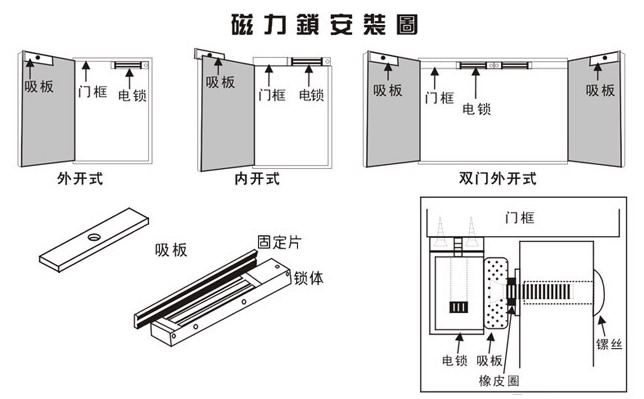 磁力鎖安裝圖

吸板
门框
电锁
外开式

吸板
门框
电锁
内开式

吸板
门框
电锁
吸板
双门外开式

吸板
固定片
锁体

门框
电锁
吸板
橡皮圈
镙丝